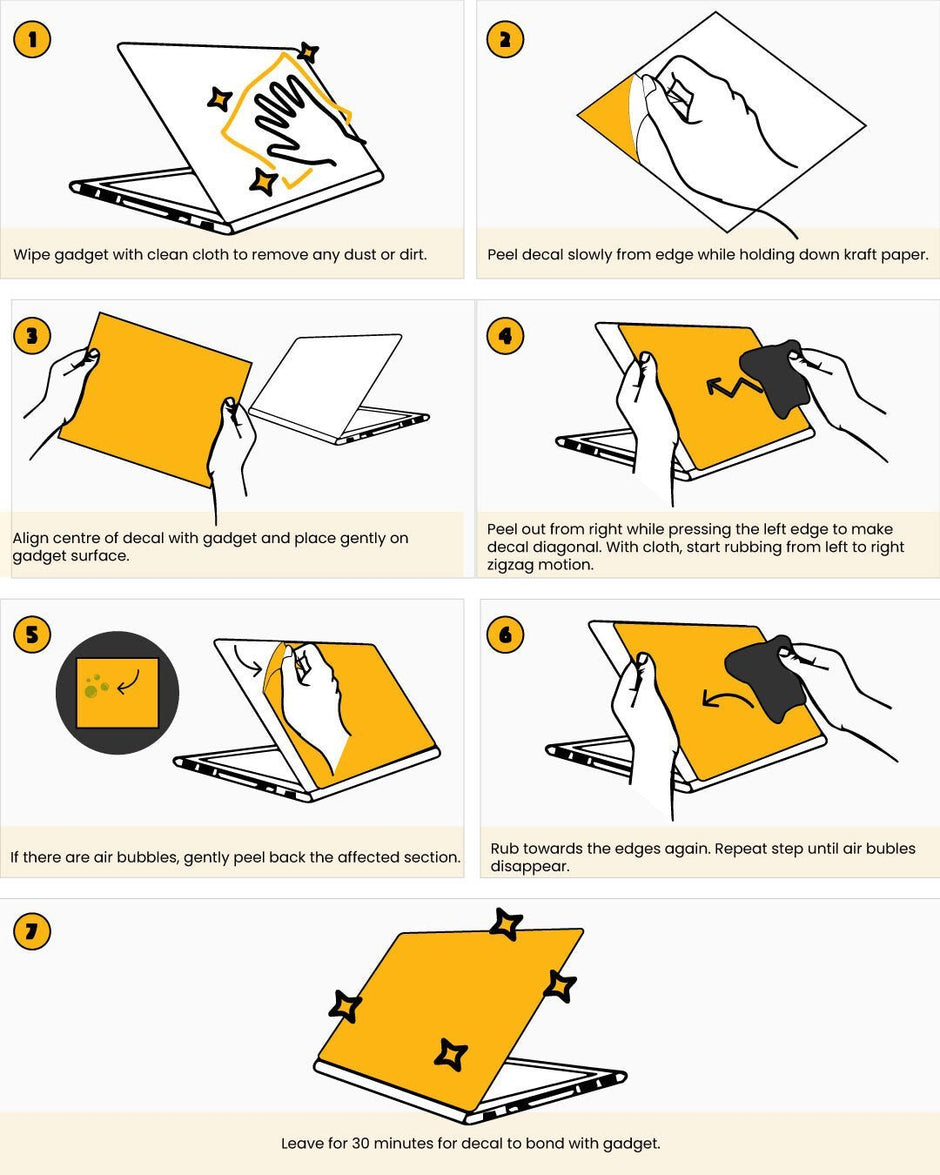 1

Wipe gadget with clean cloth to remove any dust or dirt.

2

Peel decal slowly from edge while holding down kraft paper.

3

Align centre of decal with gadget and place gently on gadget surface.

4

Peel out from right while pressing the left edge to make decal diagonal. With cloth, start rubbing from left to right zigzag motion.

5

If there are air bubbles, gently peel back the affected section.

6

Rub towards the edges again. Repeat step until air bubles disappear.

7

Leave for 30 minutes for decal to bond with gadget.