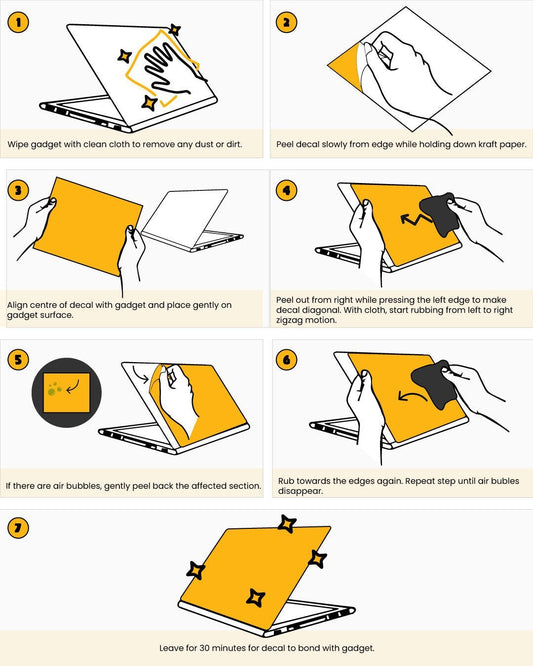 1

Wipe gadget with clean cloth to remove any dust or dirt.

2

Peel decal slowly from edge while holding down kraft paper.

3

Align centre of decal with gadget and place gently on gadget surface.

4

Peel out from right while pressing the left edge to make decal diagonal. With cloth, start rubbing from left to right zigzag motion.

5

If there are air bubbles, gently peel back the affected section.

6

Rub towards the edges again. Repeat step until air bubles disappear.

7

Leave for 30 minutes for decal to bond with gadget.