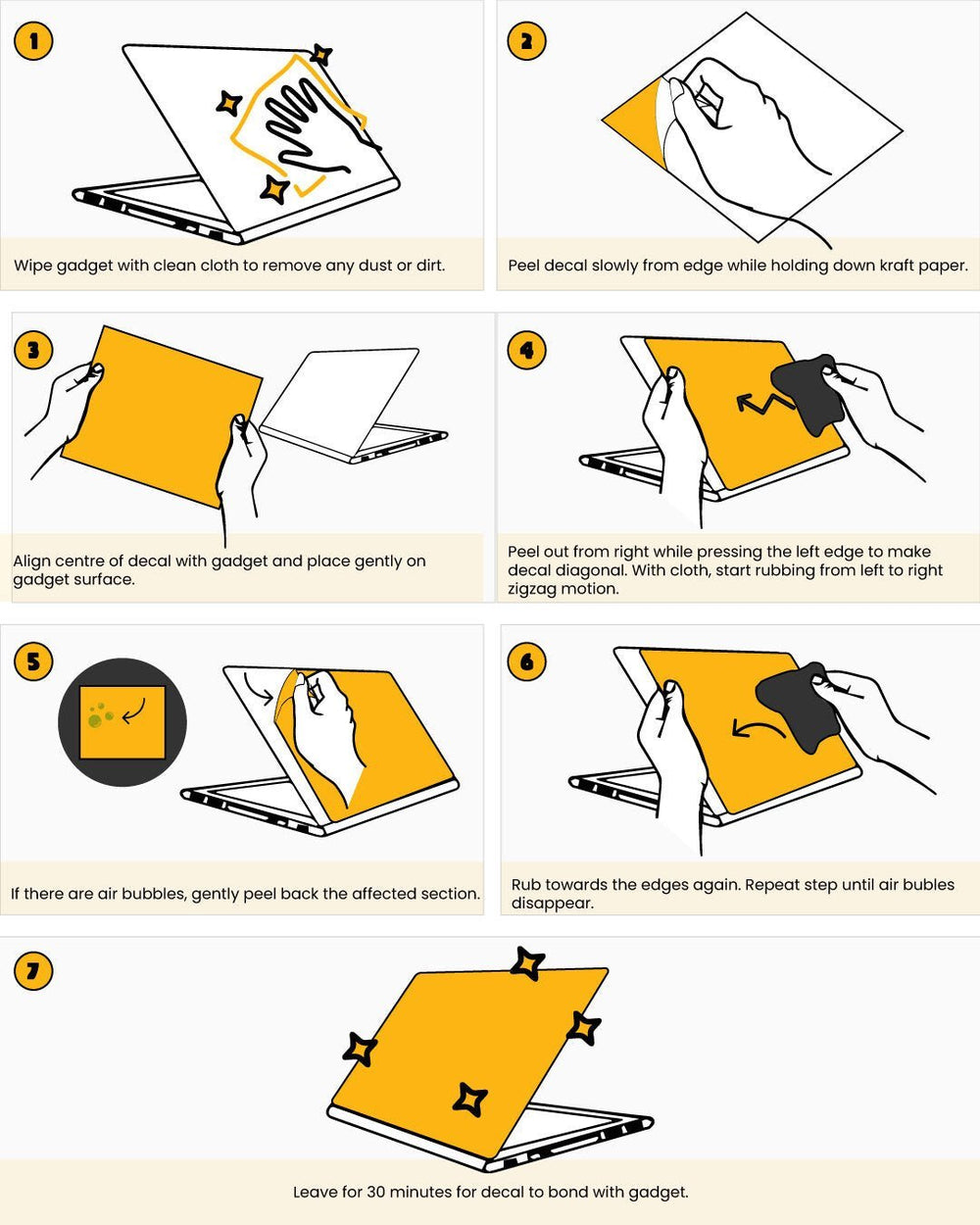 1

Wipe gadget with clean cloth to remove any dust or dirt.

2

Peel decal slowly from edge while holding down kraft paper.

3

Align centre of decal with gadget and place gently on gadget surface.

4

Peel out from right while pressing the left edge to make decal diagonal. With cloth, start rubbing from left to right zigzag motion.

5

If there are air bubbles, gently peel back the affected section.

6

Rub towards the edges again. Repeat step until air bubles disappear.

7

Leave for 30 minutes for decal to bond with gadget.