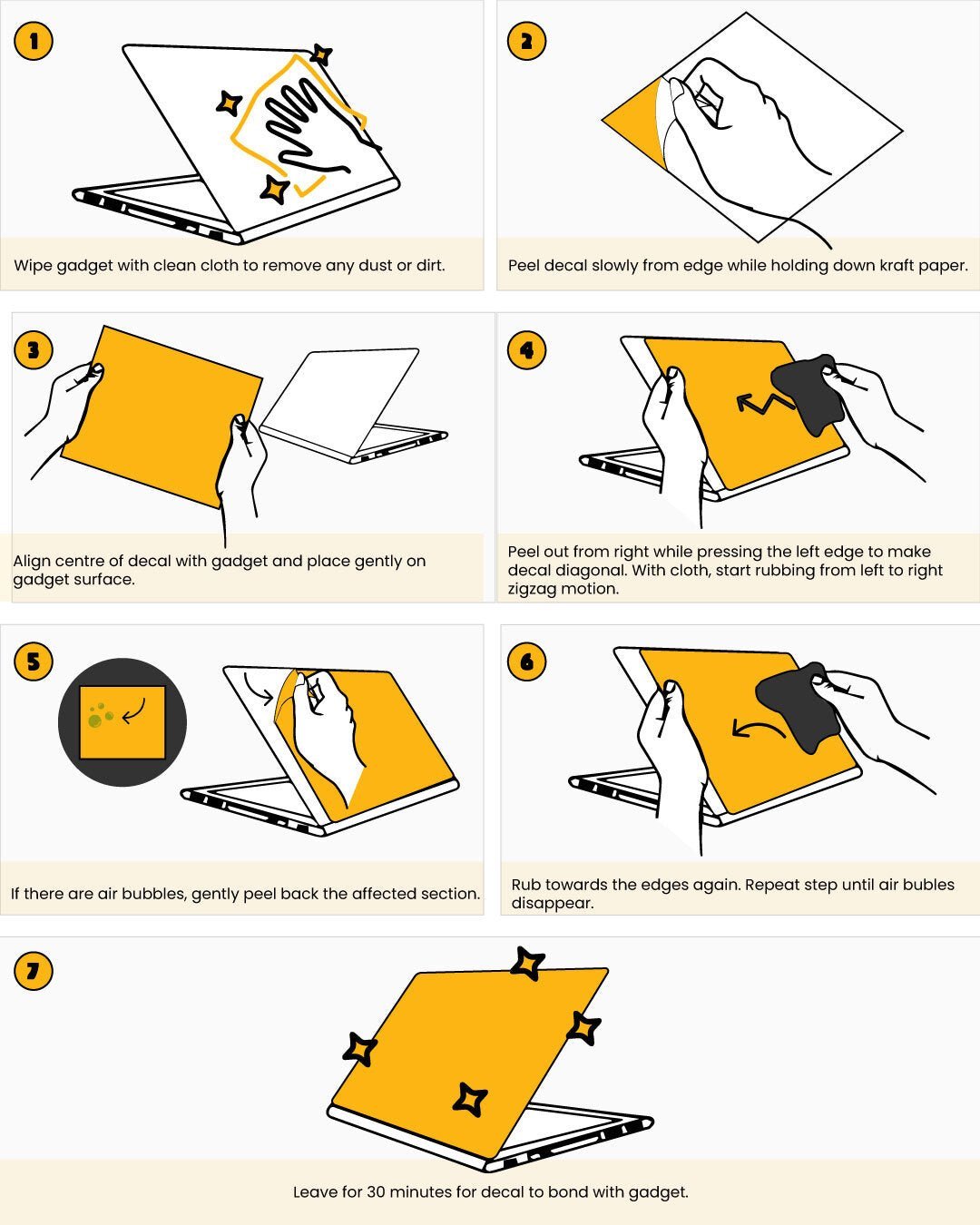 1

Wipe gadget with clean cloth to remove any dust or dirt.

2

Peel decal slowly from edge while holding down kraft paper.

3

Align centre of decal with gadget and place gently on gadget surface.

4

Peel out from right while pressing the left edge to make decal diagonal. With cloth, start rubbing from left to right zigzag motion.

5

If there are air bubbles, gently peel back the affected section.

6

Rub towards the edges again. Repeat step until air bubles disappear.

7

Leave for 30 minutes for decal to bond with gadget.